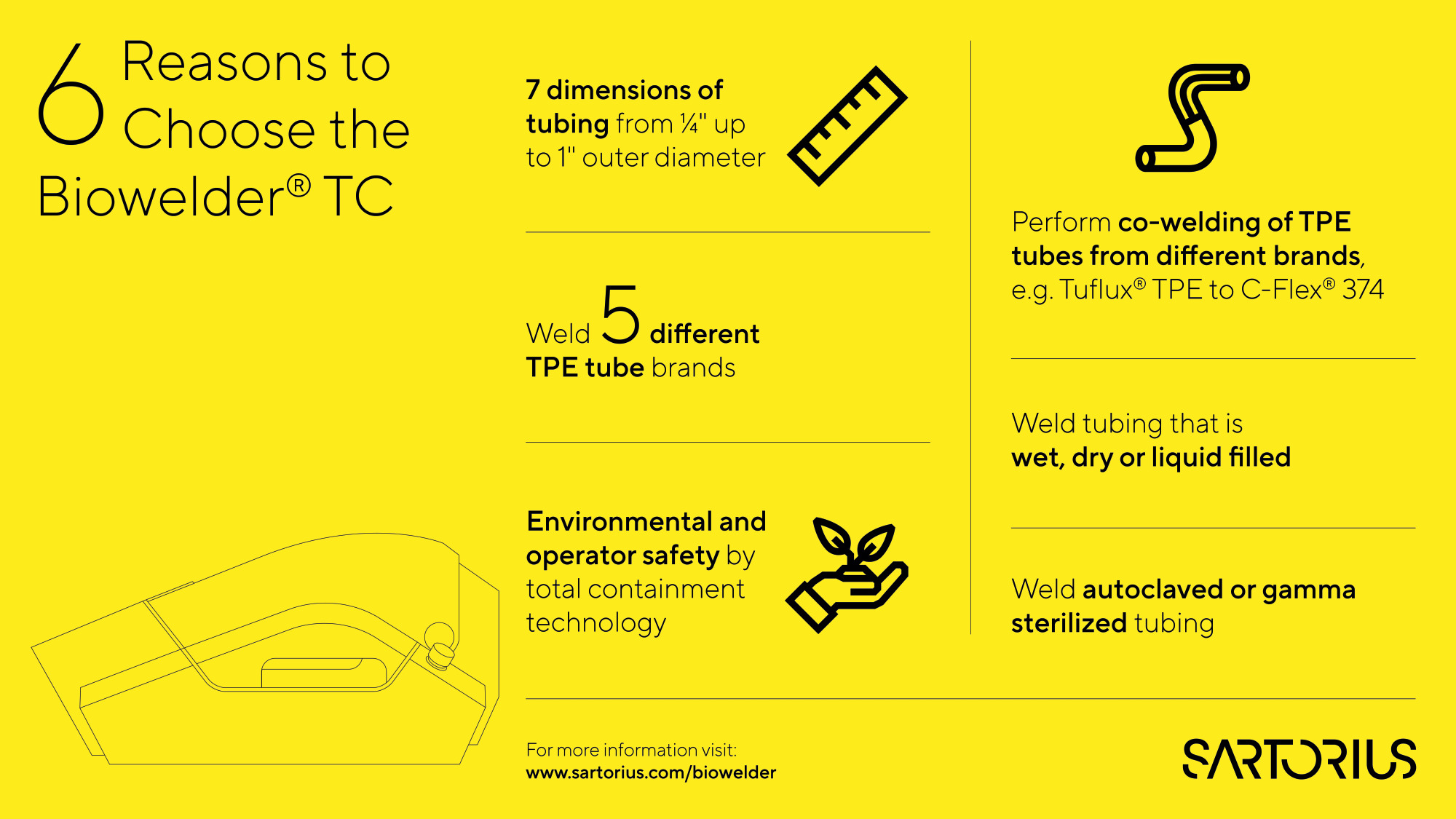 6 Reasons to Choose the Biowelder® TC

7 dimensions of tubing from ¼" up to 1" outer diameter

Weld 5 different TPE tube brands

Environmental and operator safety by total containment technology

Perform co-welding of TPE tubes from different brands, e.g. Tuflux® TPE to C-Flex® 374

Weld tubing that is wet, dry or liquid filled

Weld autoclaved or gamma sterilized tubing

For more information visit:
www.sartorius.com/biowelder

SARTORIUS