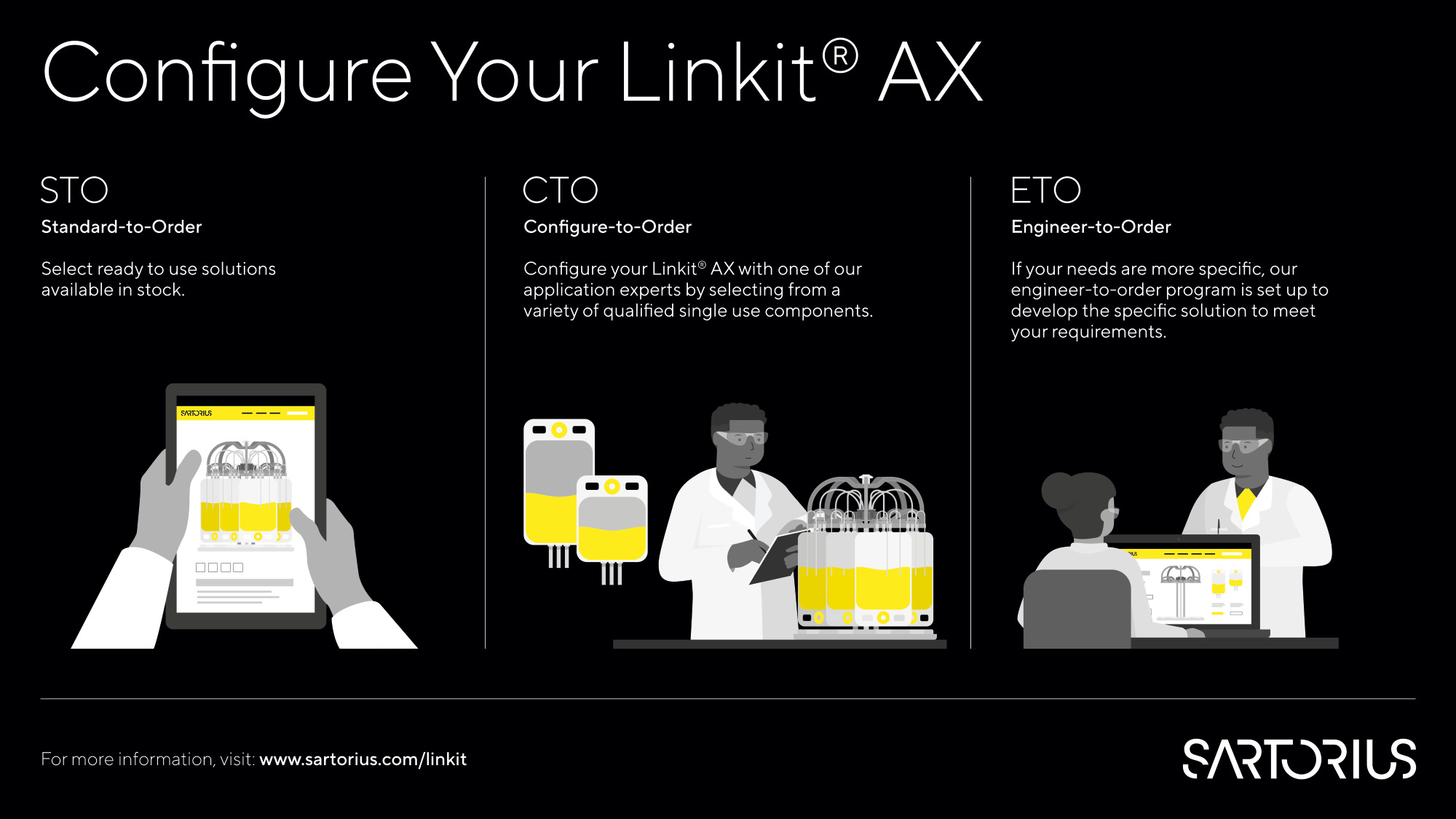 Configure Your Linkit® AX

STO

Standard-to-Order

Select ready to use solutions available in stock.

SARTORIUS

CTO

Configure-to-Order

Configure your Linkit® AX with one of our application experts by selecting from a variety of qualified single use components.

ETO

Engineer-to-Order

If your needs are more specific, our engineer-to-order program is set up to develop the specific solution to meet your requirements.

For more information, visit: www.sartorius.com/linkit

SARTORIUS